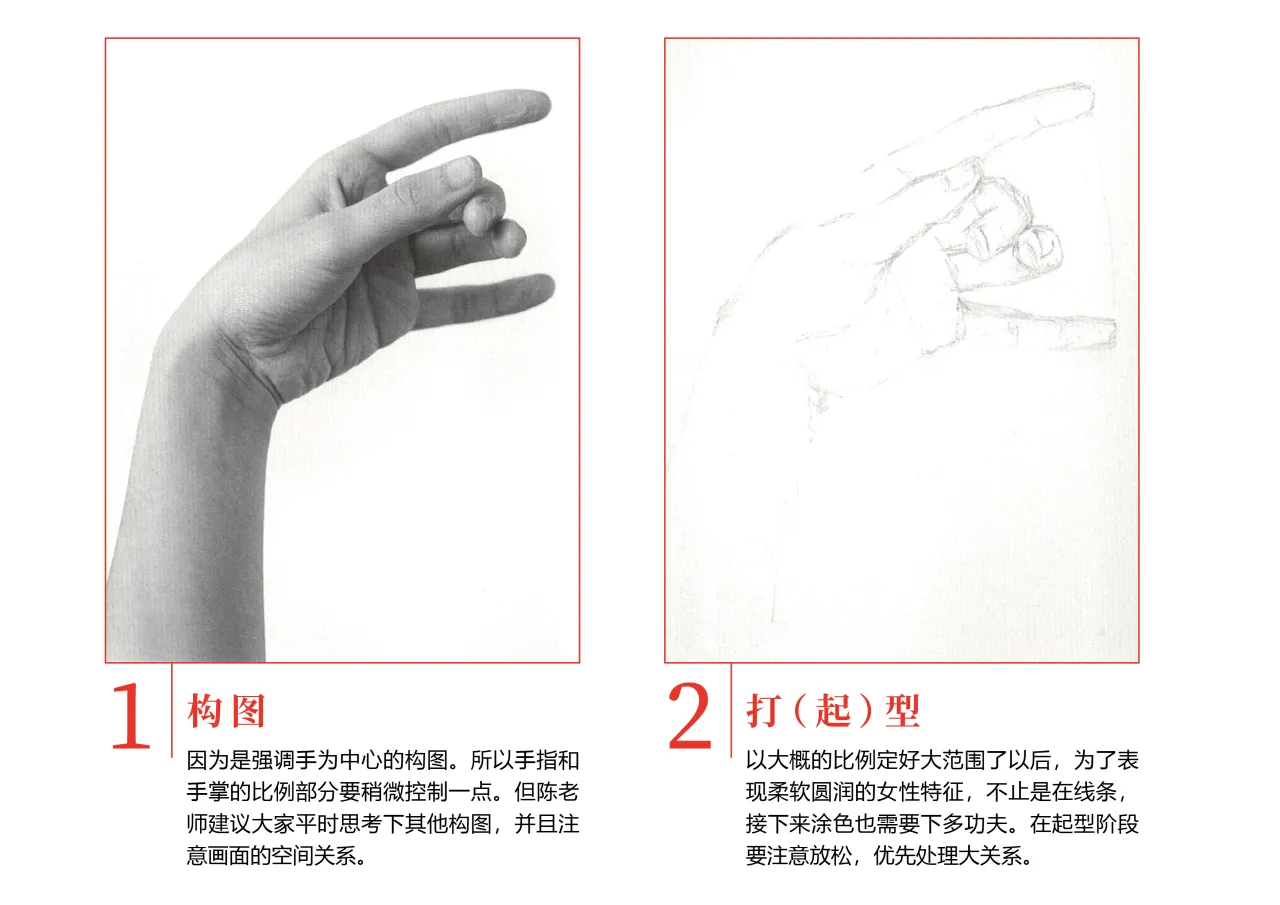 1 构图

因为是强调手为中心的构图。所以手指和手掌的比例部分要稍微控制一点。但陈老师建议大家平时思考下其他构图，并且注意画面的空间关系。

2 打（起）型

以大概的比例定好大范围了以后，为了表现柔软圆润的女性特征，不止是在线条，接下来涂色也需要下多功夫。在起型阶段要注意放松，优先处理大关系。